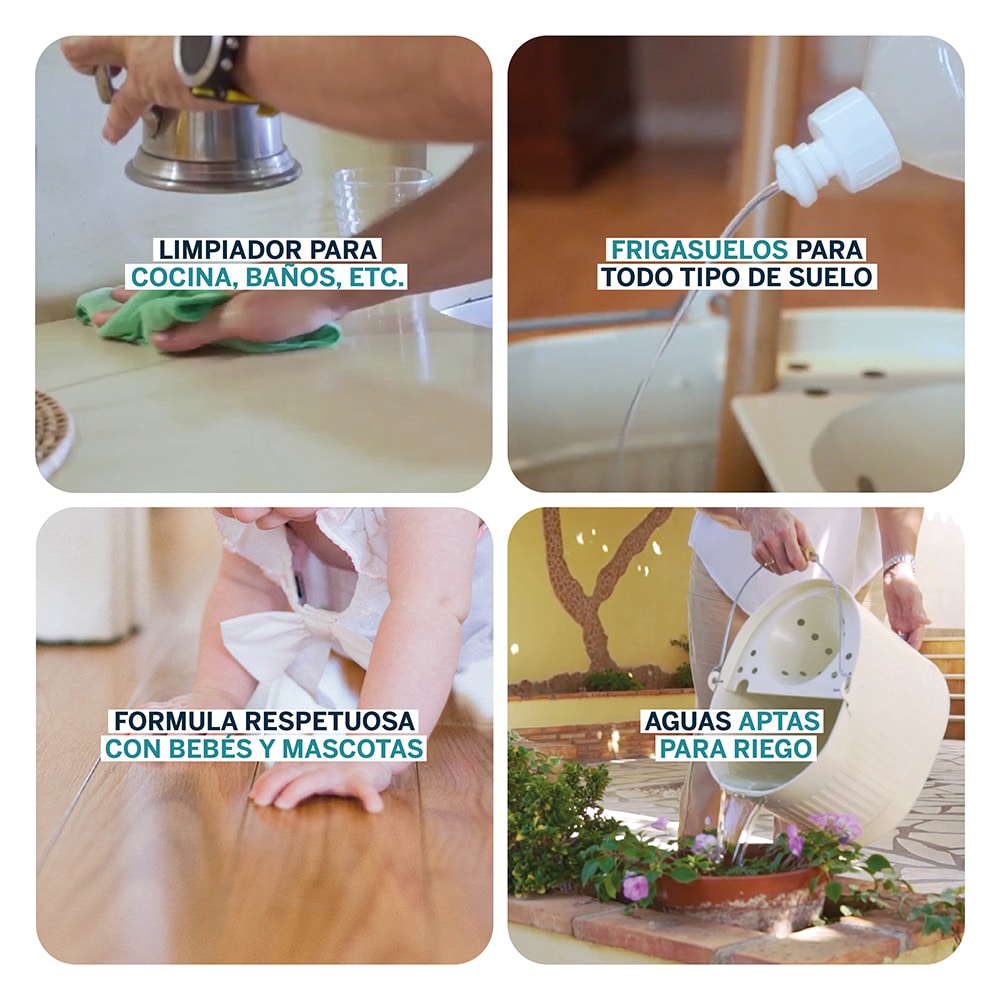 LIMPIADOR PARA
COCINA, BAÑOS, ETC.

FRIGASUELOS PARA
TODO TIPO DE SUELO

FORMULA RESPETUOSA
CON BEBÉS Y MASCOTAS

AGUAS APTAS
PARA RIEGO